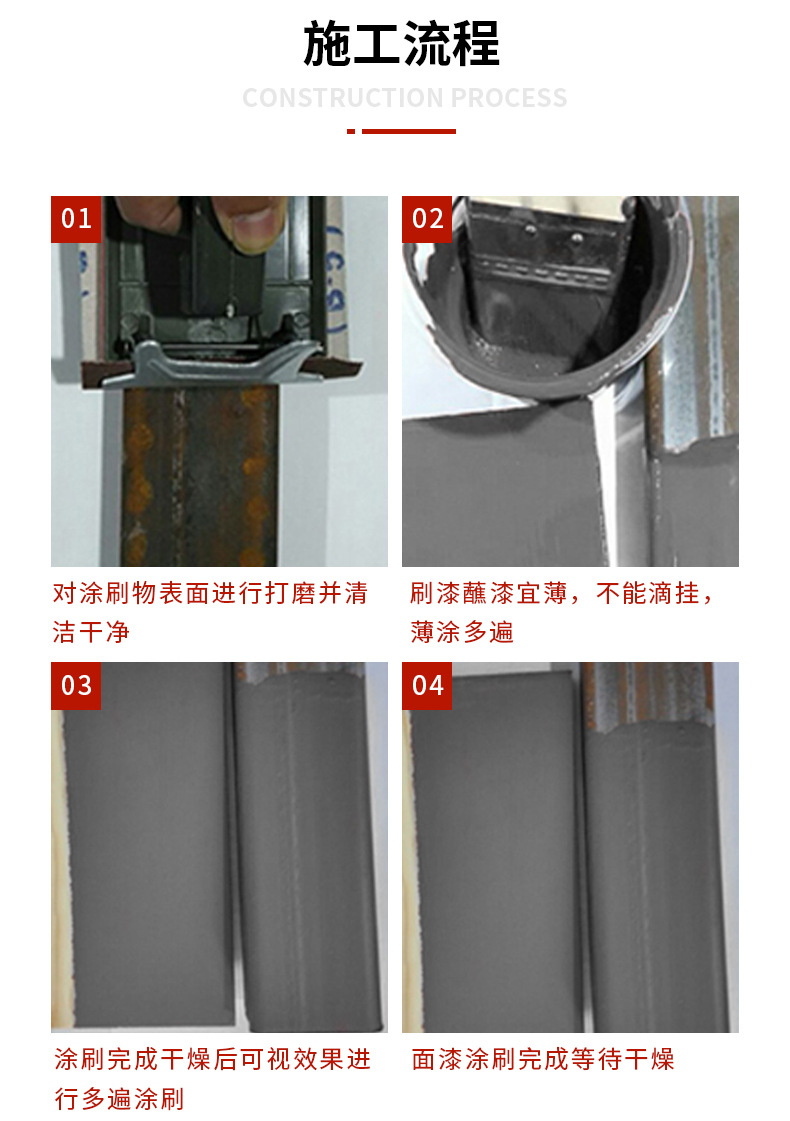 施工流程

CONSTRUCTION PROCESS

01

对涂刷物表面进行打磨并清洁干净

02

刷漆蘸漆宜薄，不能滴挂，薄涂多遍

03

涂刷完成干燥后可视效果进行多遍涂刷

04

面漆涂刷完成等待干燥